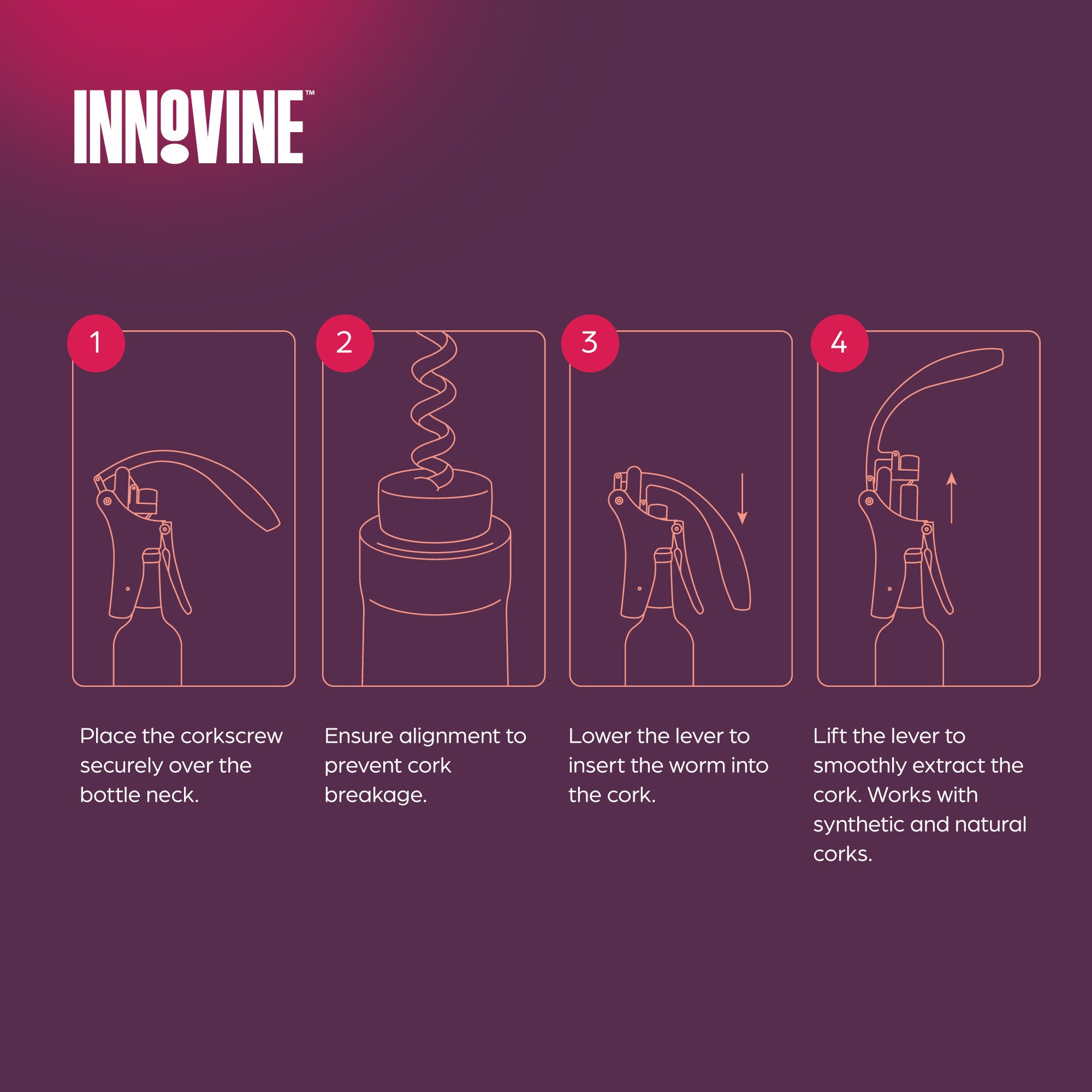 INNOVINE™

1

2

3

4

Place the corkscrew securely over the bottle neck.

Ensure alignment to prevent cork breakage.

Lower the lever to insert the worm into the cork.

Lift the lever to smoothly extract the cork. Works with synthetic and natural corks.